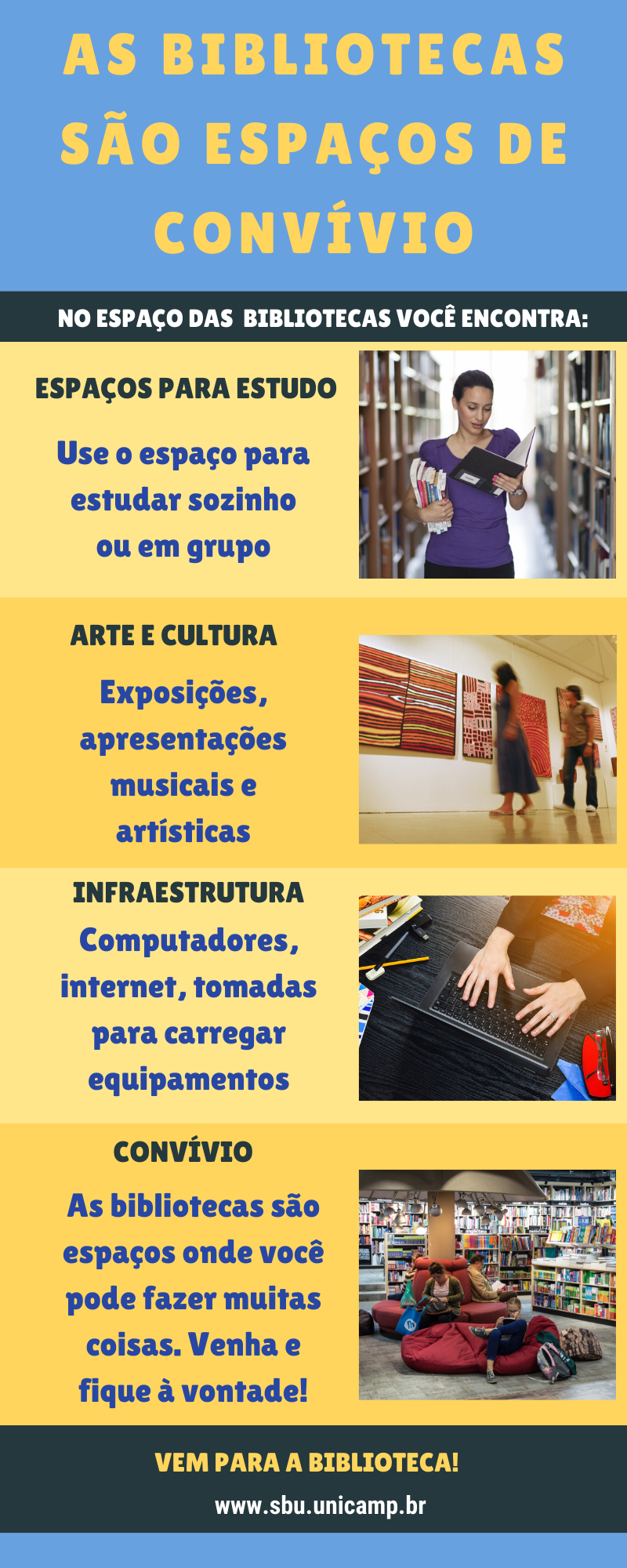 AS BIBLIOTECAS SÃO ESPAÇOS DE CONVÍVIO

NO ESPAÇO DAS BIBLIOTECAS VOCÊ ENCONTRA:

ESPAÇOS PARA ESTUDO

Use o espaço para estudar sozinho ou em grupo

ARTE E CULTURA

Exposições, apresentações musicais e artísticas

INFRAESTRUTURA

Computadores, internet, tomadas para carregar equipamentos

CONVÍVIO

As bibliotecas são espaços onde você pode fazer muitas coisas. Venha e fique à vontade!

VEM PARA A BIBLIOTECA!

www.sbu.unicamp.br